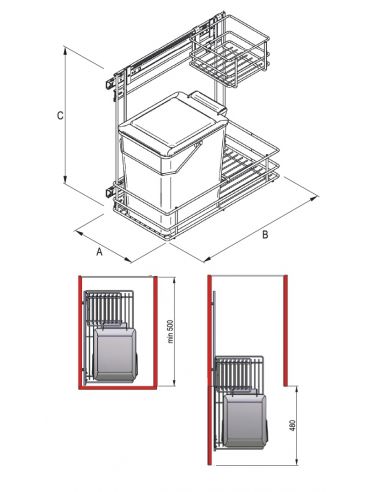 C

A

B

min 500

480